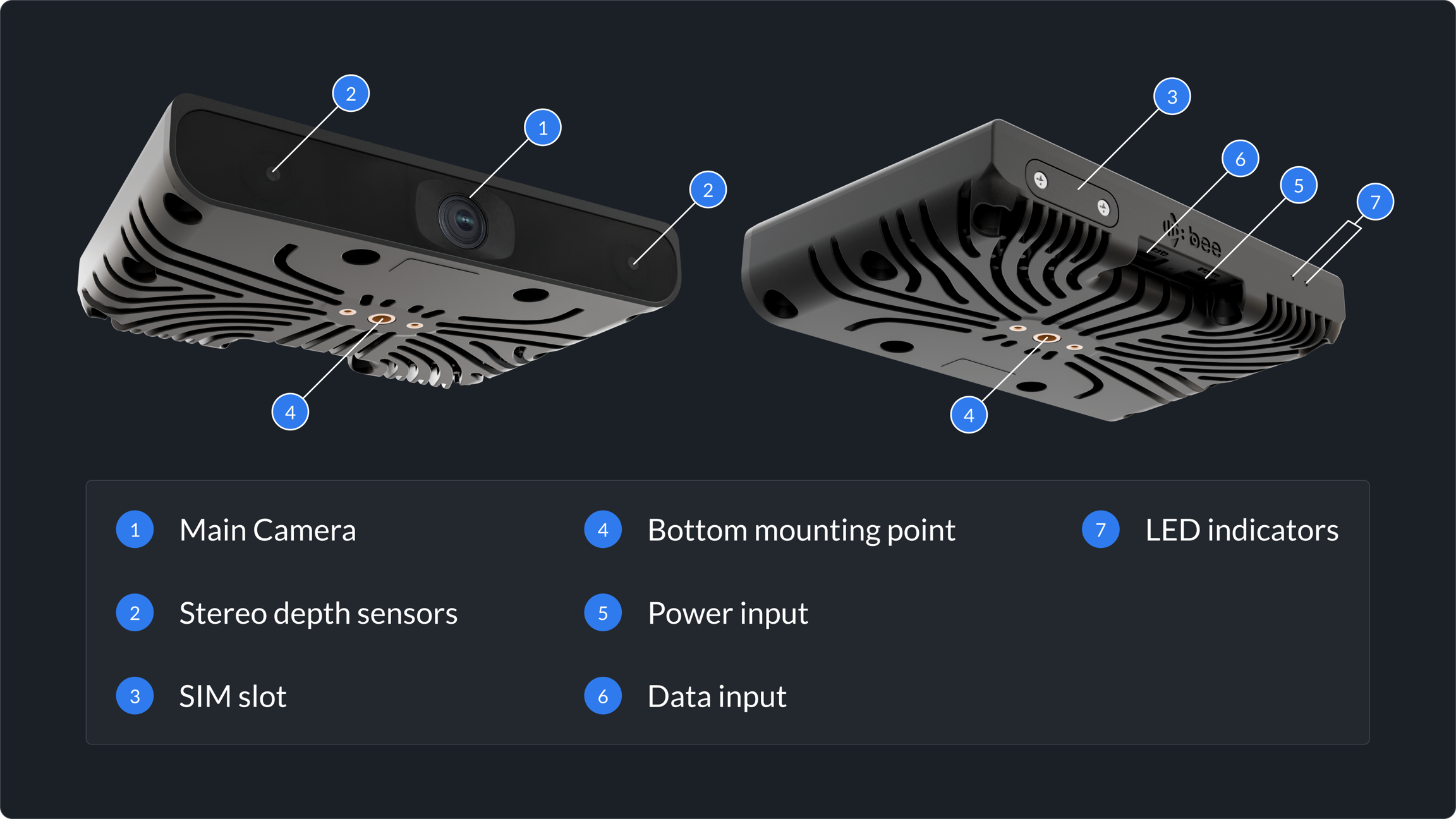 2
1
2
4

3
6
5
7
bee
4

1 Main Camera
2 Stereo depth sensors
3 SIM slot

4 Bottom mounting point
5 Power input
6 Data input

7 LED indicators